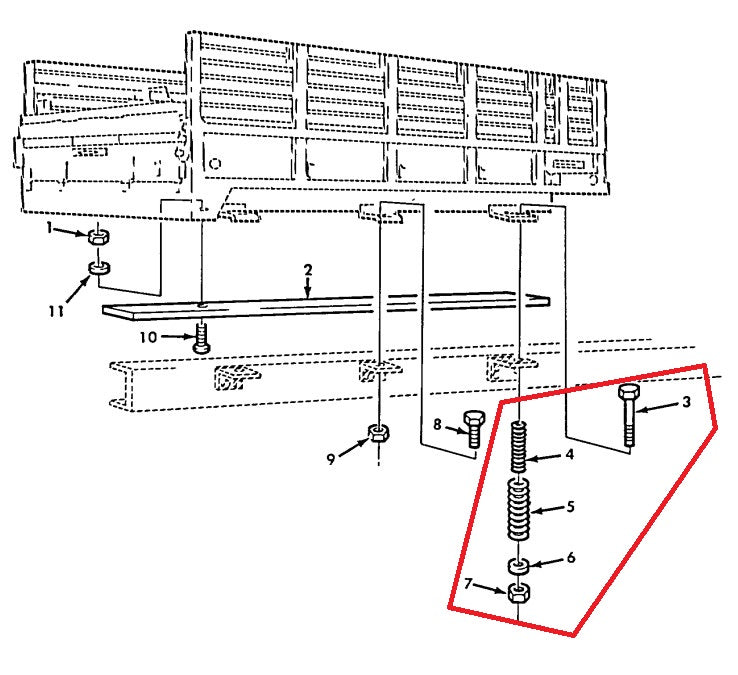 1
11
2
10
9
8
3
4
5
6
7