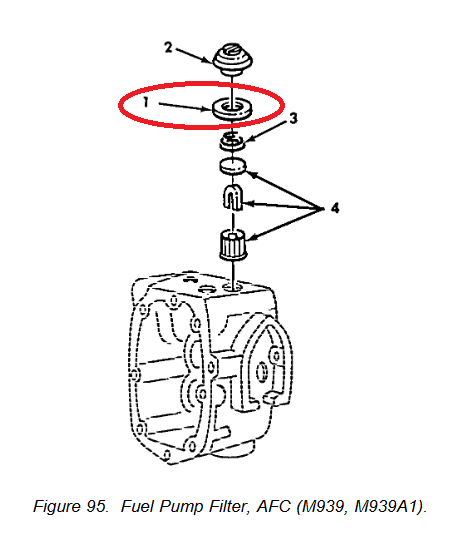 2
1
3
4

Figure 95. Fuel Pump Filter, AFC (M939, M939A1).